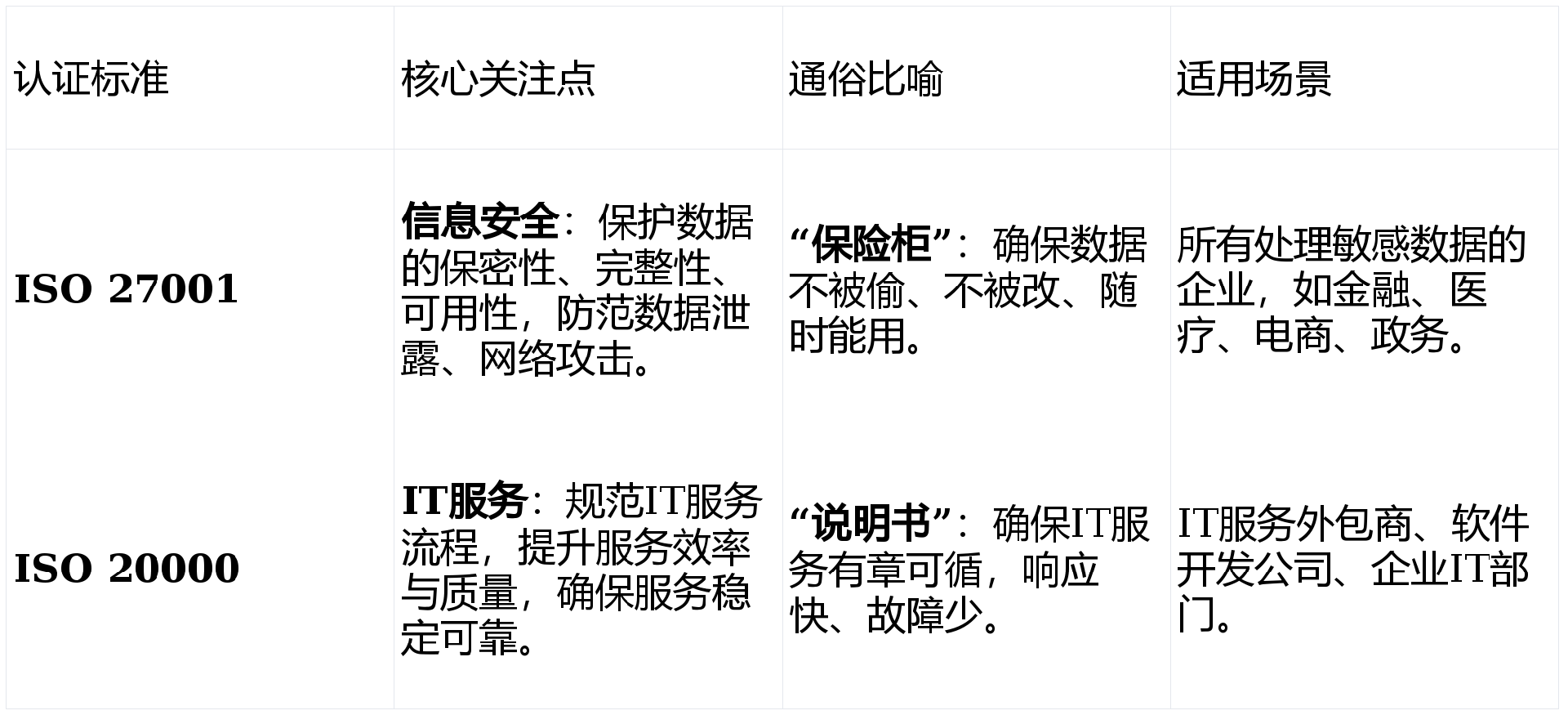 | 认证标准 | 核心关注点 | 通俗比喻 | 适用场景 |
|---|---|---|---|
| ISO 27001 | 信息安全：保护数据的保密性、完整性、可用性，防范数据泄露、网络攻击。 | “保险柜”：确保数据不被偷、不被改、随时能用。 | 所有处理敏感数据的企业，如金融、医疗、电商、政务。 |
| ISO 20000 | IT服务：规范IT服务流程，提升服务效率与质量，确保服务稳定可靠。 | “说明书”：确保IT服务有章可循，响应快、故障少。 | IT服务外包商、软件开发公司、企业IT部门。 |